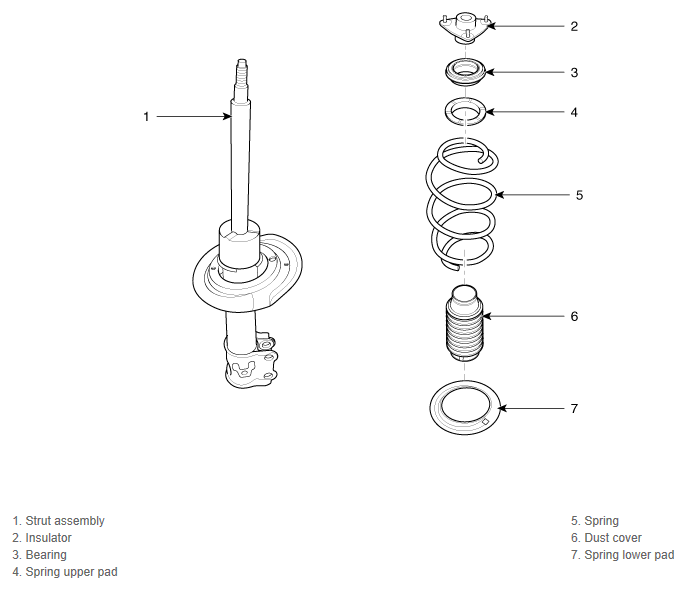 1

2

3

4

5

6

7

1. Strut assembly
2. Insulator
3. Bearing
4. Spring upper pad

5. Spring
6. Dust cover
7. Spring lower pad