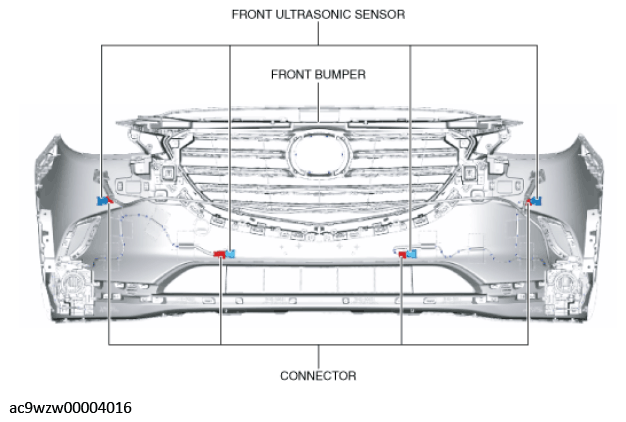 FRONT ULTRASONIC SENSOR

FRONT BUMPER

CONNECTOR

ac9wzw00004016