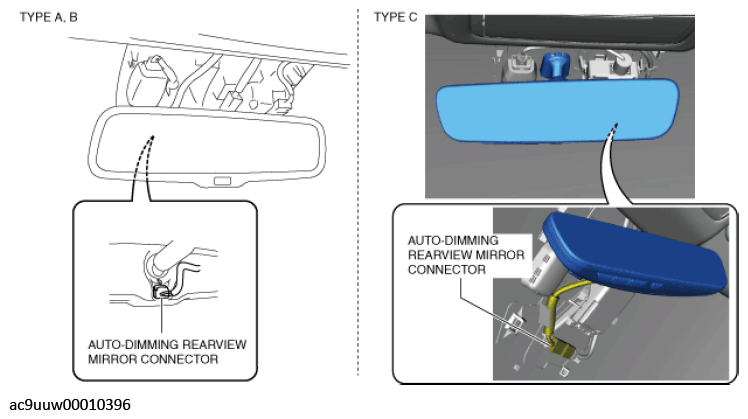 TYPE A, B

AUTO-DIMMING REARVIEW MIRROR CONNECTOR

TYPE C

AUTO-DIMMING REARVIEW MIRROR CONNECTOR

ac9uuw00010396