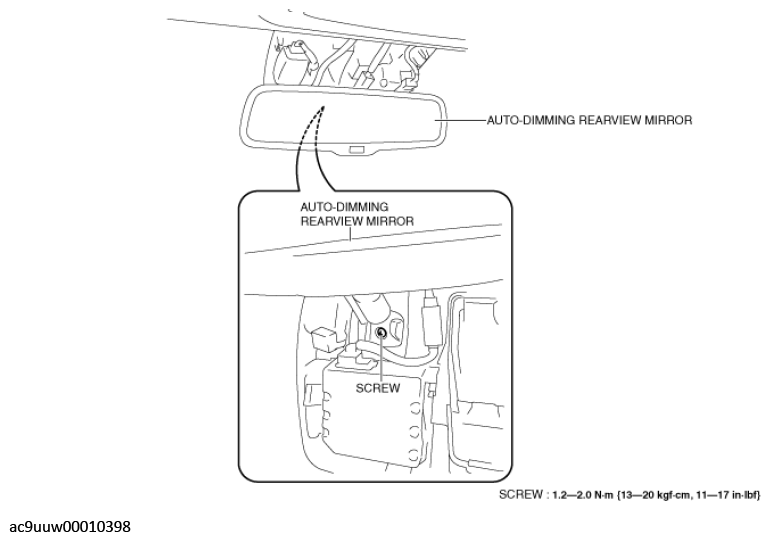 AUTO-DIMMING REARVIEW MIRROR

AUTO-DIMMING REARVIEW MIRROR

SCREW

SCREW : 1.2—2.0 N·m {13—20 kgf·cm, 11—17 in·lbf}

ac9uuw00010398