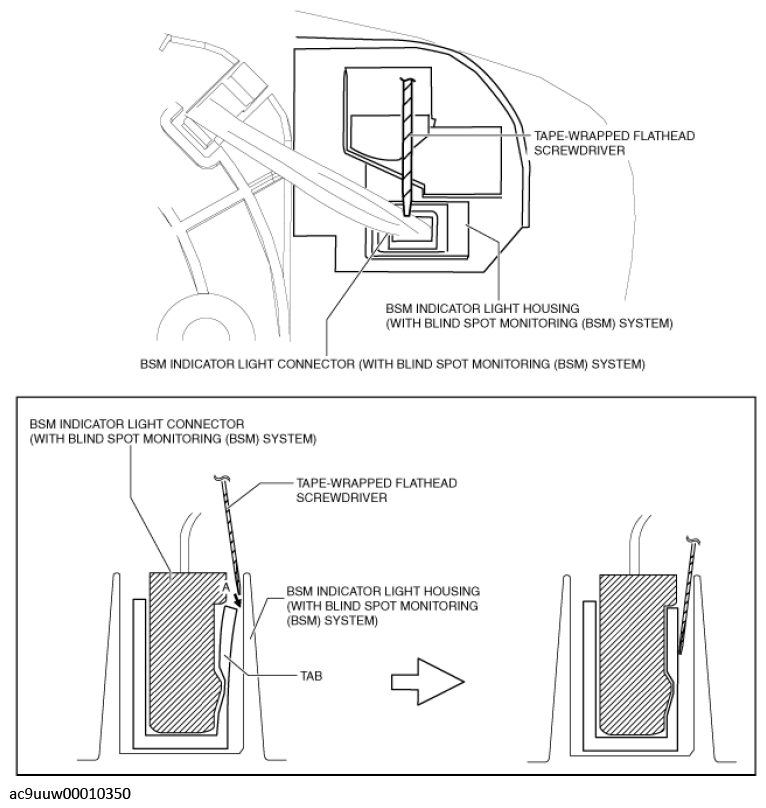 TAPE-WRAPPED FLATHEAD SCREWDRIVER

BSM INDICATOR LIGHT HOUSING (WITH BLIND SPOT MONITORING (BSM) SYSTEM)

BSM INDICATOR LIGHT CONNECTOR (WITH BLIND SPOT MONITORING (BSM) SYSTEM)

BSM INDICATOR LIGHT CONNECTOR (WITH BLIND SPOT MONITORING (BSM) SYSTEM)

TAPE-WRAPPED FLATHEAD SCREWDRIVER

A

BSM INDICATOR LIGHT HOUSING (WITH BLIND SPOT MONITORING (BSM) SYSTEM)

TAB

ac9uuw00010350