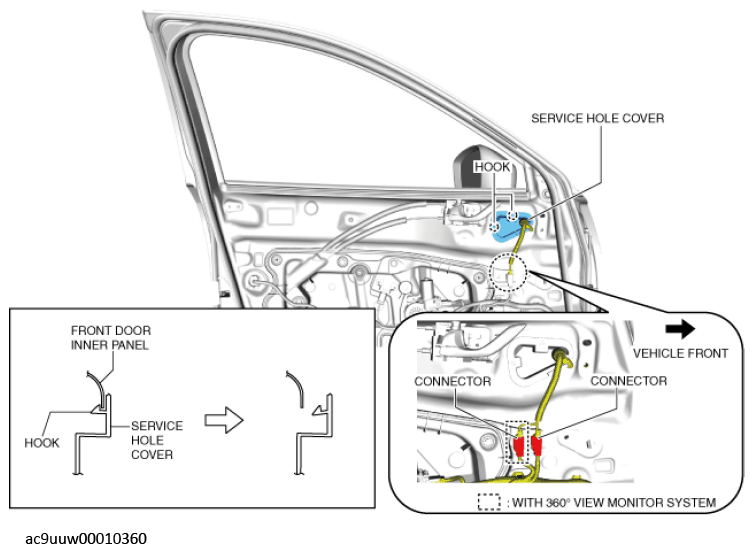 SERVICE HOLE COVER

HOOK

FRONT DOOR INNER PANEL

HOOK

SERVICE HOLE COVER

VEHICLE FRONT

CONNECTOR

CONNECTOR

: WITH 360° VIEW MONITOR SYSTEM

ac9uuw00010360