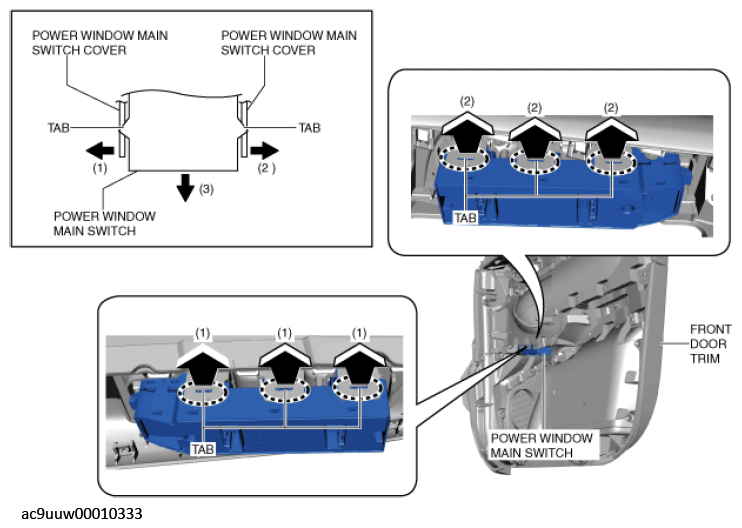 POWER WINDOW MAIN SWITCH COVER

POWER WINDOW MAIN SWITCH COVER

TAB

TAB

(1)

(2 )

(3)

POWER WINDOW MAIN SWITCH

(2)

(2)

(2)

TAB

(1)

(1)

(1)

TAB

FRONT DOOR TRIM

POWER WINDOW MAIN SWITCH

ac9uuw00010333