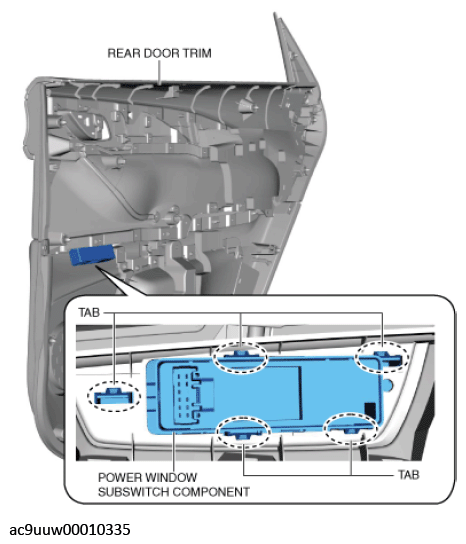 REAR DOOR TRIM

TAB

POWER WINDOW SUBSWITCH COMPONENT

TAB

ac9uuw00010335