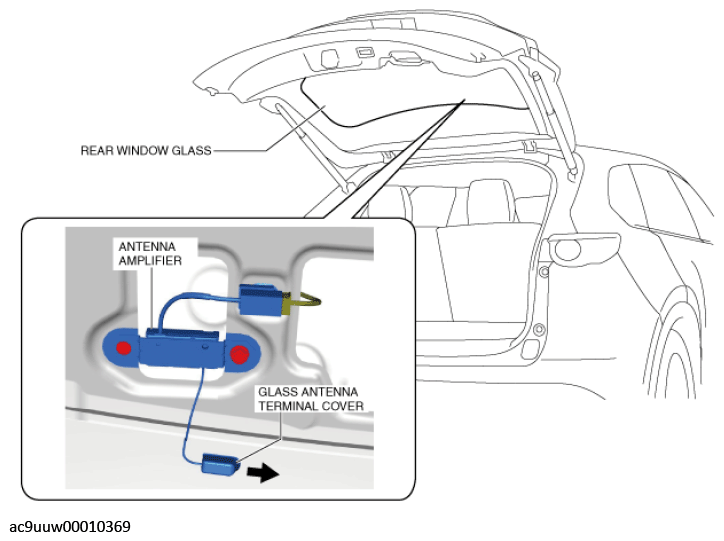 REAR WINDOW GLASS

ANTENNA AMPLIFIER

GLASS ANTENNA TERMINAL COVER

ac9uuw00010369