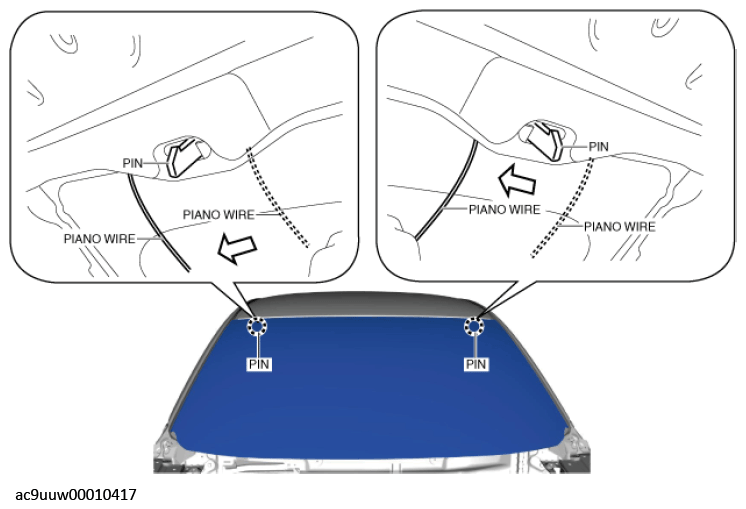 PIN
PIANO WIRE
PIANO WIRE
PIN
PIANO WIRE
PIANO WIRE
PIN
PIN
ac9uuw00010417