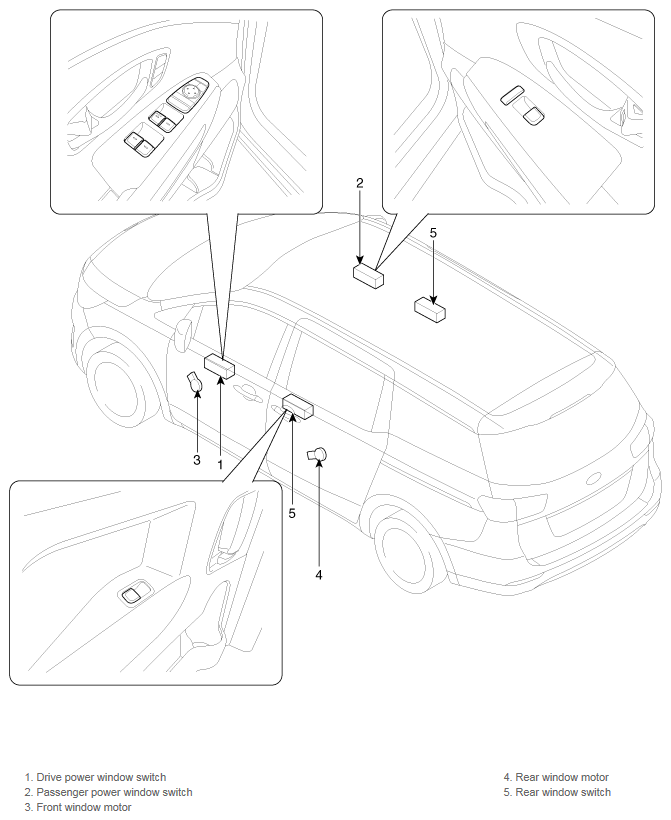 2

5

3

1

5

4

1. Drive power window switch
2. Passenger power window switch
3. Front window motor

4. Rear window motor
5. Rear window switch