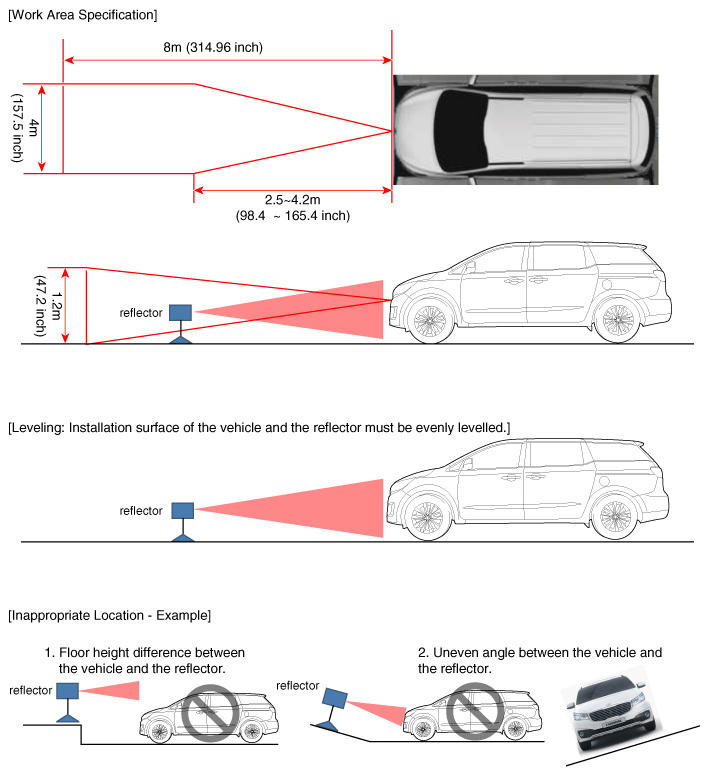 [Work Area Specification]

8m (314.96 inch)

4m (157.5 inch)

2.5~4.2m
(98.4 ~ 165.4 inch)

1.2m (47.2 inch)

reflector

[Leveling: Installation surface of the vehicle and the reflector must be evenly levelled.]

reflector

[Inappropriate Location - Example]

1. Floor height difference between the vehicle and the reflector.

reflector

2. Uneven angle between the vehicle and the reflector.

reflector