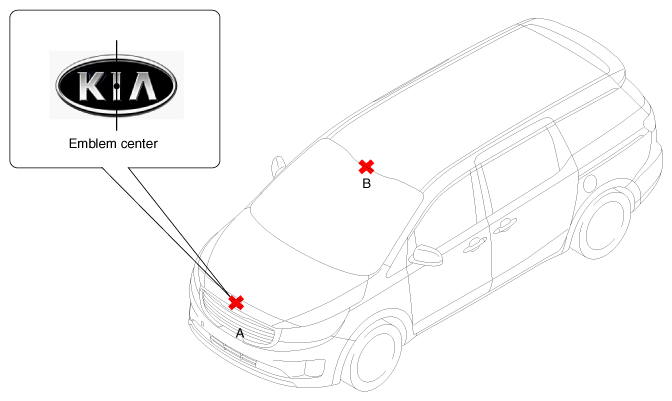 KIA

Emblem center

B

A