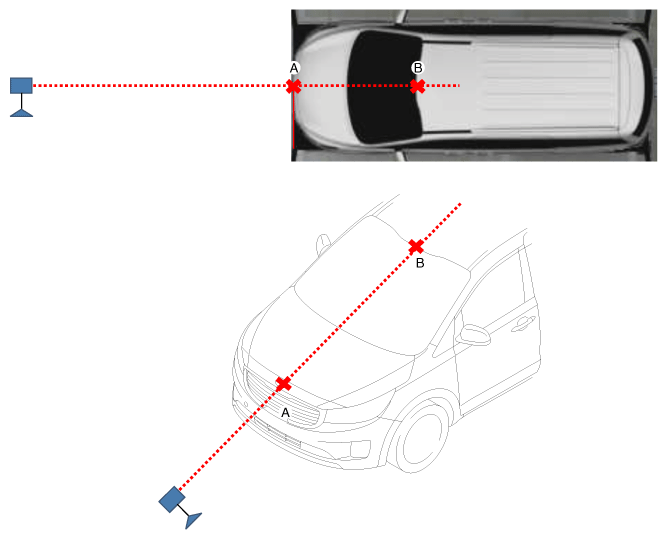 A
B
B
A