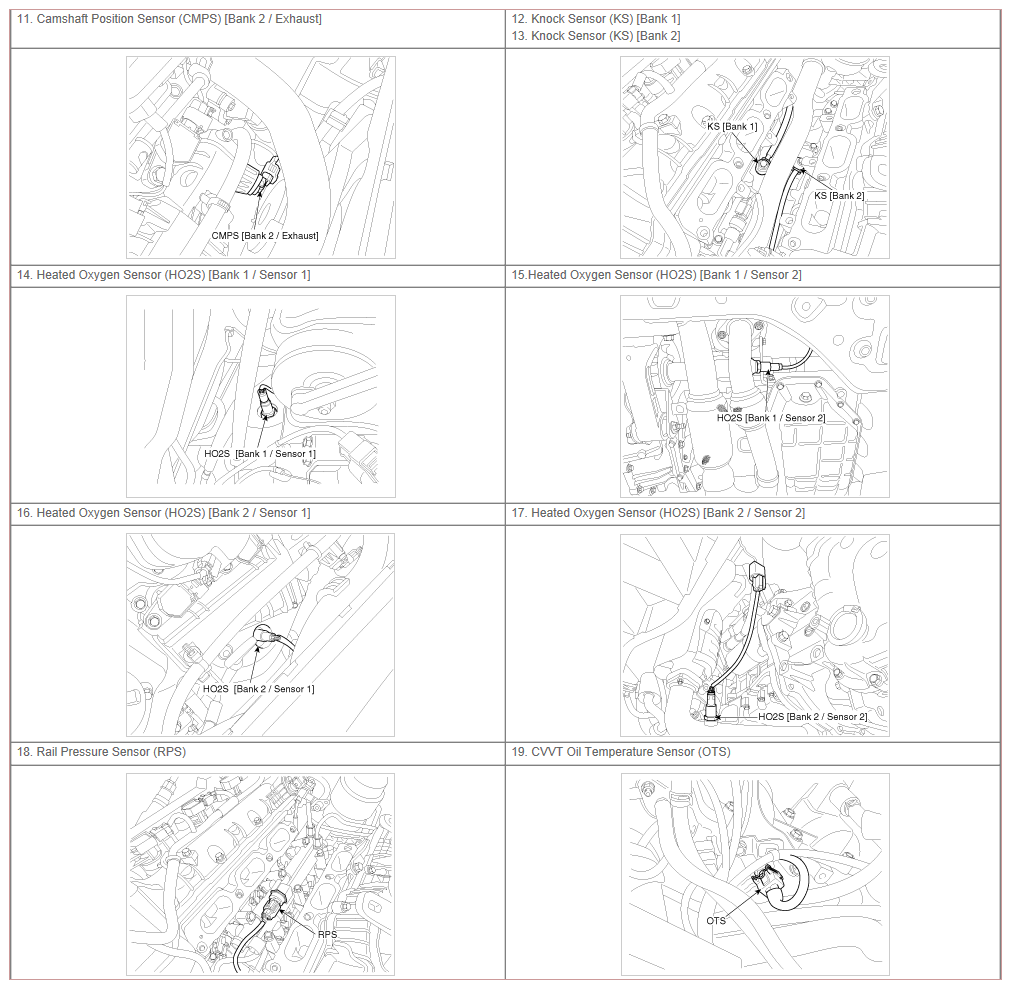 | 11. Camshaft Position Sensor (CMPS) [Bank 2 / Exhaust] | 12. Knock Sensor (KS) [Bank 1] 13. Knock Sensor (KS) [Bank 2] |
|---|---|
| CMPS [Bank 2 / Exhaust] | KS [Bank 1] KS [Bank 2] |
| 14. Heated Oxygen Sensor (HO2S) [Bank 1 / Sensor 1] | 15.Heated Oxygen Sensor (HO2S) [Bank 1 / Sensor 2] |
| HO2S [Bank 1 / Sensor 1] | HO2S [Bank 1 / Sensor 2] |
| 16. Heated Oxygen Sensor (HO2S) [Bank 2 / Sensor 1] | 17. Heated Oxygen Sensor (HO2S) [Bank 2 / Sensor 2] |
| HO2S [Bank 2 / Sensor 1] | HO2S [Bank 2 / Sensor 2] |
| 18. Rail Pressure Sensor (RPS) | 19. CVVT Oil Temperature Sensor (OTS) |
| RPS | OTS |