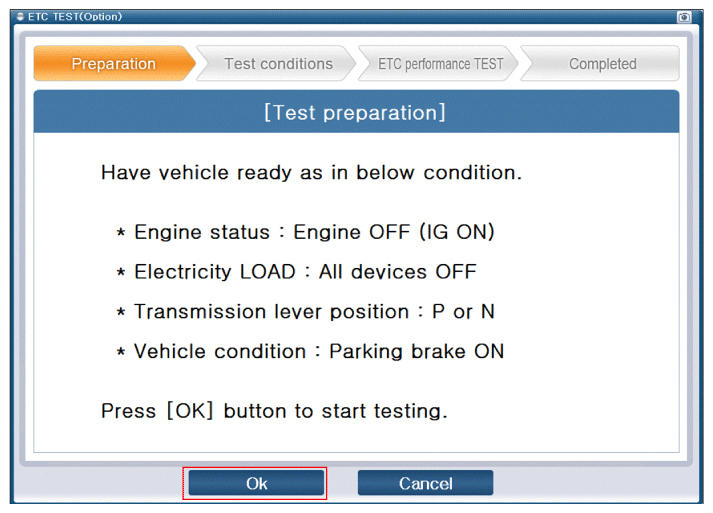 ETC TEST(Option)

Preparation
Test conditions
ETC performance TEST
Completed

[Test preparation]

Have vehicle ready as in below condition.

* Engine status : Engine OFF (IG ON)

* Electricity LOAD : All devices OFF

* Transmission lever position : P or N

* Vehicle condition : Parking brake ON

Press [OK] button to start testing.

Ok
Cancel