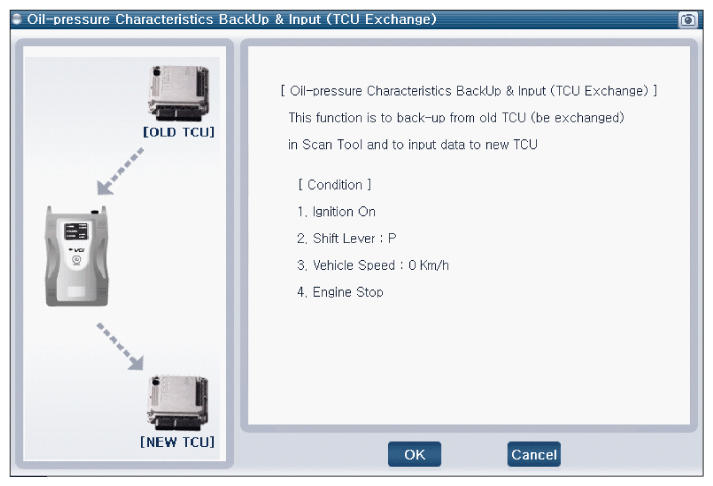 Oil-pressure Characteristics BackUp & Input (TCU Exchange)

[OLD TCU]

VCI

[NEW TCU]

[ Oil-pressure Characteristics BackUp & Input (TCU Exchange) ]
This function is to back-up from old TCU (be exchanged) in Scan Tool and to input data to new TCU

[ Condition ]
1. Ignition On
2. Shift Lever : P
3. Vehicle Speed : 0 Km/h
4. Engine Stop

OK

Cancel