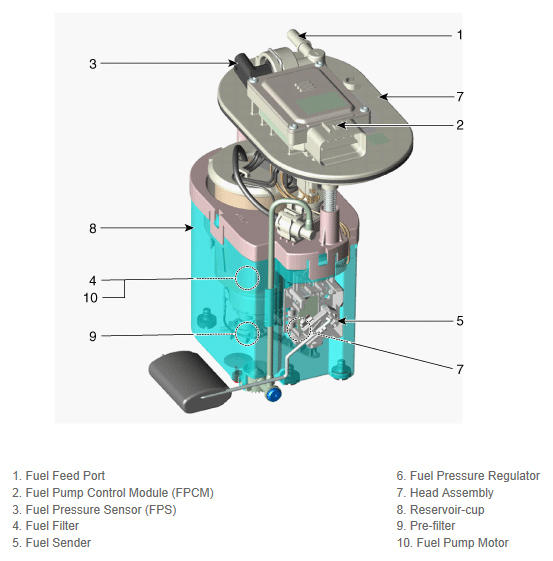 1
3
7
2
8
4
10
5
9
7

1. Fuel Feed Port
2. Fuel Pump Control Module (FPCM)
3. Fuel Pressure Sensor (FPS)
4. Fuel Filter
5. Fuel Sender

6. Fuel Pressure Regulator
7. Head Assembly
8. Reservoir-cup
9. Pre-filter
10. Fuel Pump Motor