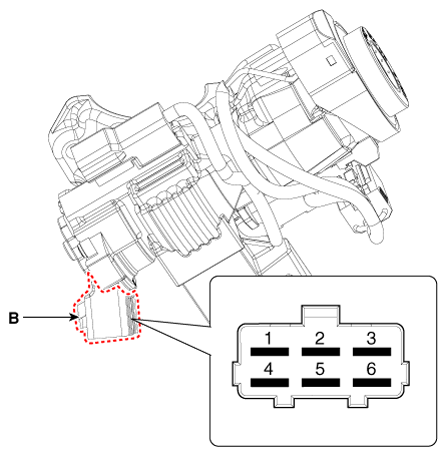 B

1 2 3
4 5 6