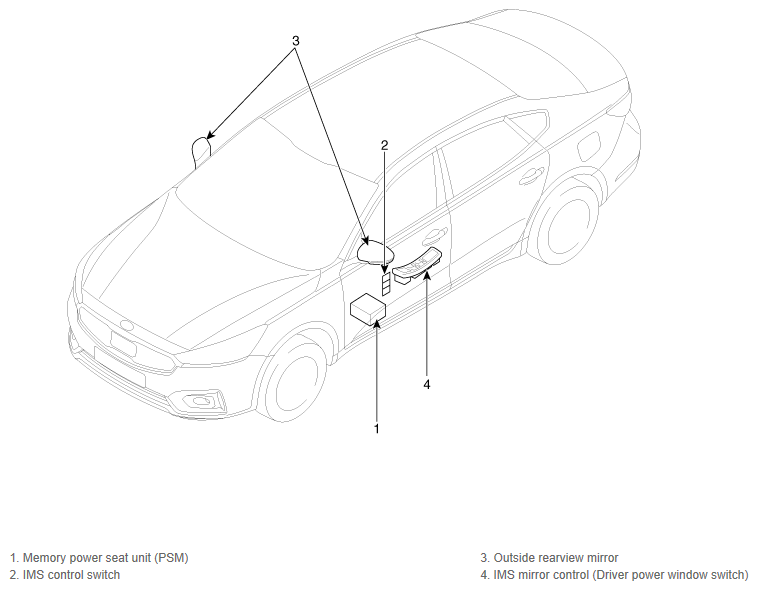 3

2

4

1

1. Memory power seat unit (PSM)
2. IMS control switch

3. Outside rearview mirror
4. IMS mirror control (Driver power window switch)