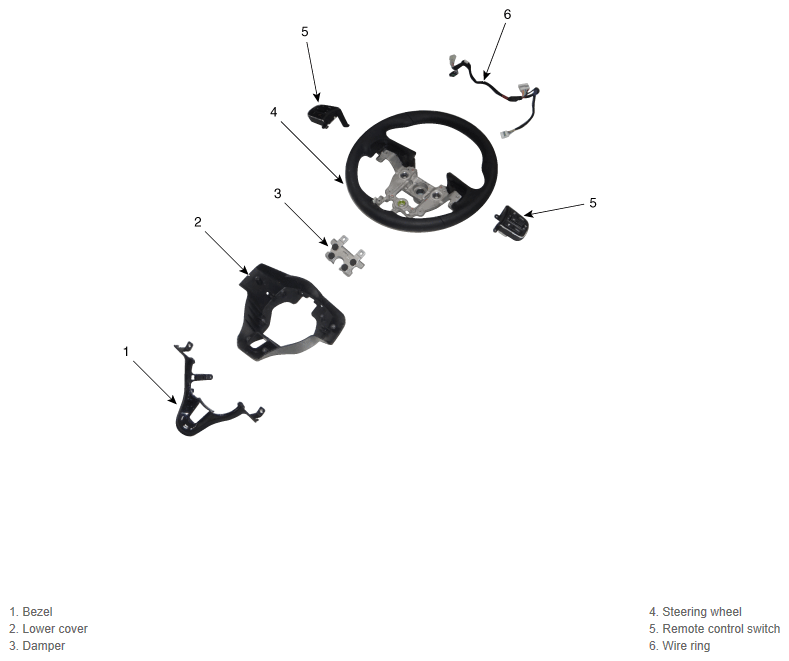 5
6
4
3
5
2
1

1. Bezel
2. Lower cover
3. Damper

4. Steering wheel
5. Remote control switch
6. Wire ring