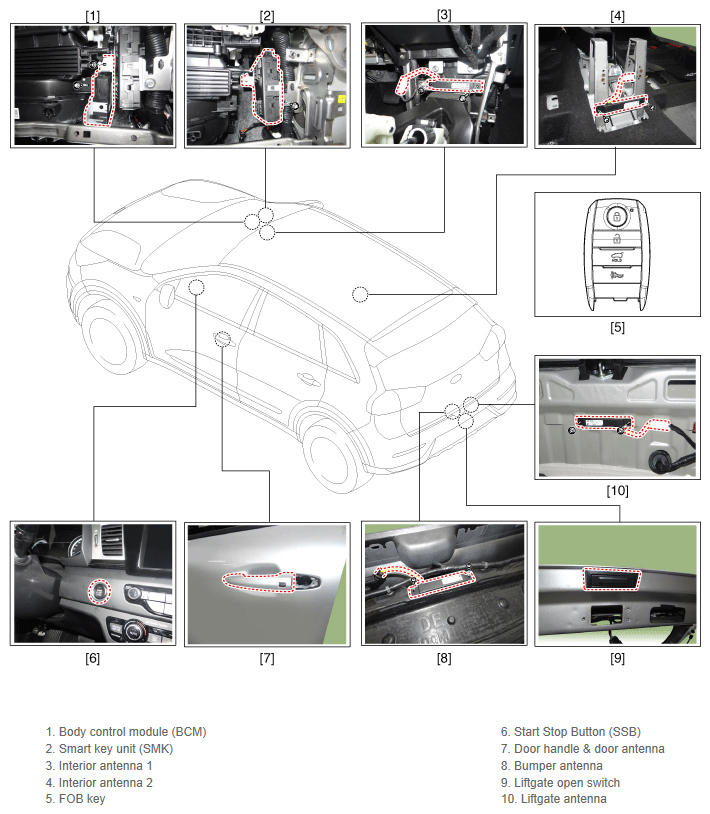 [1]

[2]

[3]

[4]

[5]

[10]

[6]

[7]

[8]

[9]

1. Body control module (BCM)
2. Smart key unit (SMK)
3. Interior antenna 1
4. Interior antenna 2
5. FOB key

6. Start Stop Button (SSB)
7. Door handle & door antenna
8. Bumper antenna
9. Liftgate open switch
10. Liftgate antenna