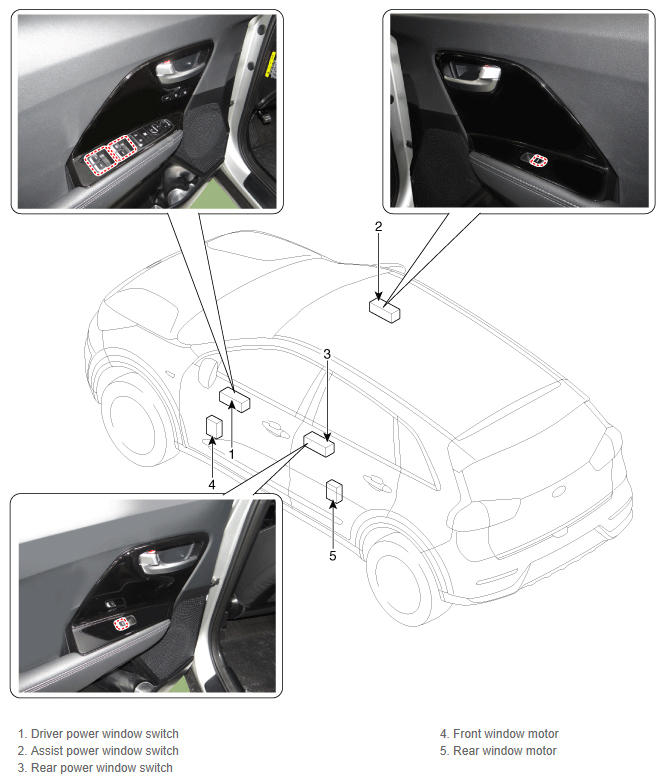 2

3

1

4

5

1. Driver power window switch
2. Assist power window switch
3. Rear power window switch

4. Front window motor
5. Rear window motor