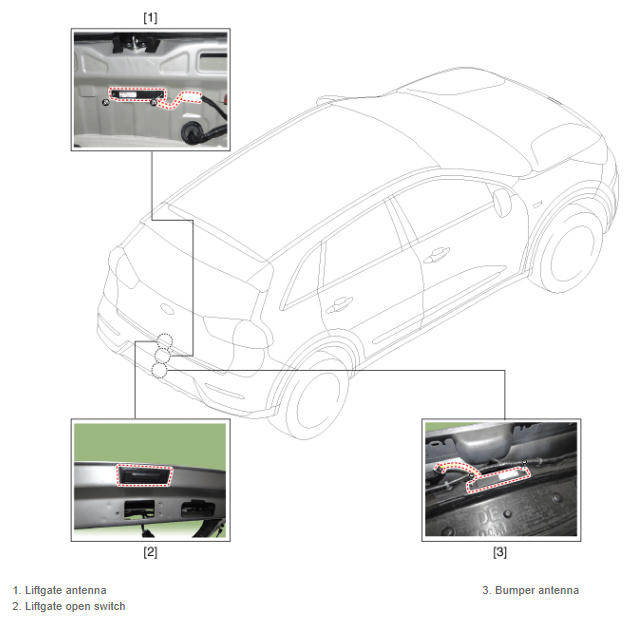 [1]

[2]

[3]

1. Liftgate antenna
2. Liftgate open switch

3. Bumper antenna