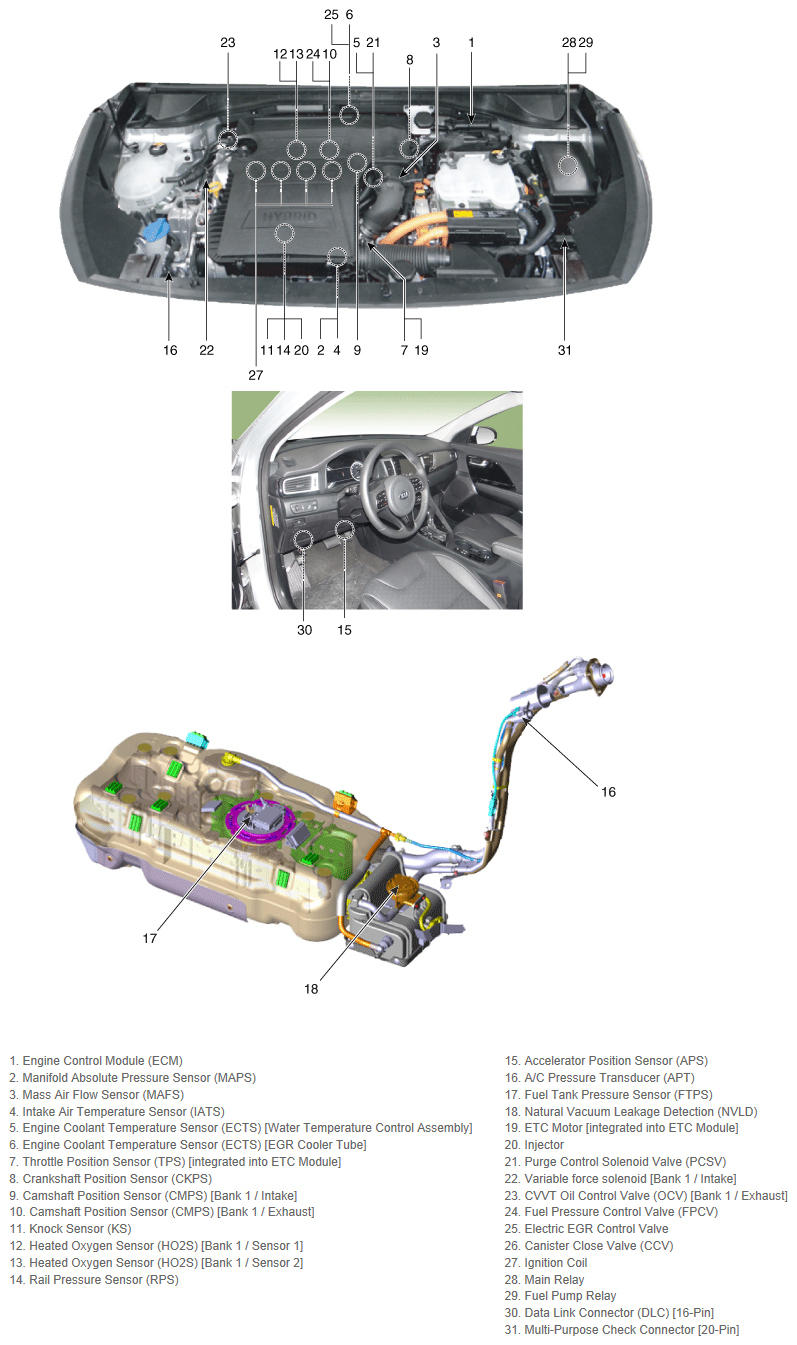 25 6
23
12 13 24 10
5 21
3
1
8
28 29
HYBRID
16
22
11 14 20
2 4
9
7 19
31
27

30
15

16
17
18

1. Engine Control Module (ECM)
2. Manifold Absolute Pressure Sensor (MAPS)
3. Mass Air Flow Sensor (MAFS)
4. Intake Air Temperature Sensor (IATS)
5. Engine Coolant Temperature Sensor (ECTS) [Water Temperature Control Assembly]
6. Engine Coolant Temperature Sensor (ECTS) [EGR Cooler Tube]
7. Throttle Position Sensor (TPS) [integrated into ETC Module]
8. Crankshaft Position Sensor (CKPS)
9. Camshaft Position Sensor (CMPS) [Bank 1 / Intake]
10. Camshaft Position Sensor (CMPS) [Bank 1 / Exhaust]
11. Knock Sensor (KS)
12. Heated Oxygen Sensor (HO2S) [Bank 1 / Sensor 1]
13. Heated Oxygen Sensor (HO2S) [Bank 1 / Sensor 2]
14. Rail Pressure Sensor (RPS)

15. Accelerator Position Sensor (APS)
16. A/C Pressure Transducer (APT)
17. Fuel Tank Pressure Sensor (FTPS)
18. Natural Vacuum Leakage Detection (NVLD)
19. ETC Motor [integrated into ETC Module]
20. Injector
21. Purge Control Solenoid Valve (PCSV)
22. Variable force solenoid [Bank 1 / Intake]
23. CVVT Oil Control Valve (OCV) [Bank 1 / Exhaust]
24. Fuel Pressure Control Valve (FPCV)
25. Electric EGR Control Valve
26. Canister Close Valve (CCV)
27. Ignition Coil
28. Main Relay
29. Fuel Pump Relay
30. Data Link Connector (DLC) [16-Pin]
31. Multi-Purpose Check Connector [20-Pin]