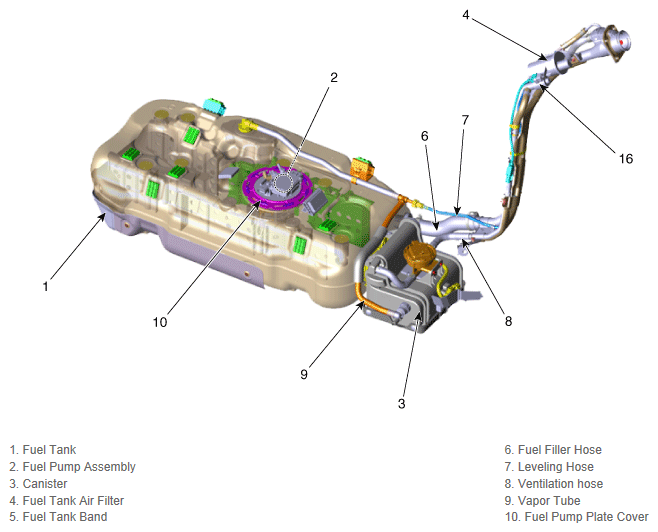 4

2

7

6

16

1

10

8

9

3

1. Fuel Tank
2. Fuel Pump Assembly
3. Canister
4. Fuel Tank Air Filter
5. Fuel Tank Band

6. Fuel Filler Hose
7. Leveling Hose
8. Ventilation hose
9. Vapor Tube
10. Fuel Pump Plate Cover