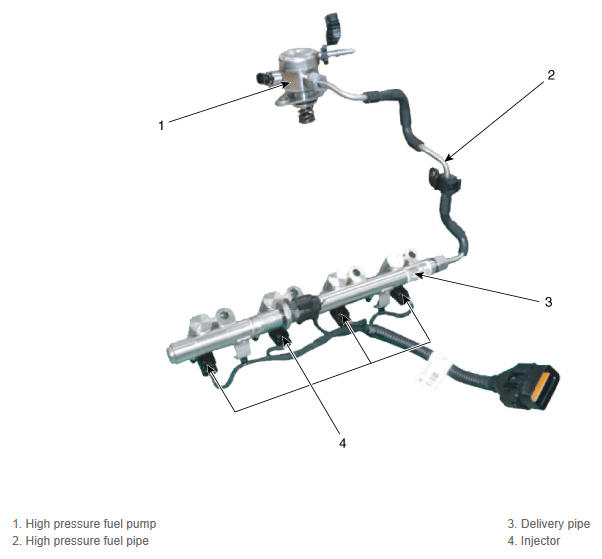 1

2

3

4

1. High pressure fuel pump
2. High pressure fuel pipe

3. Delivery pipe
4. Injector