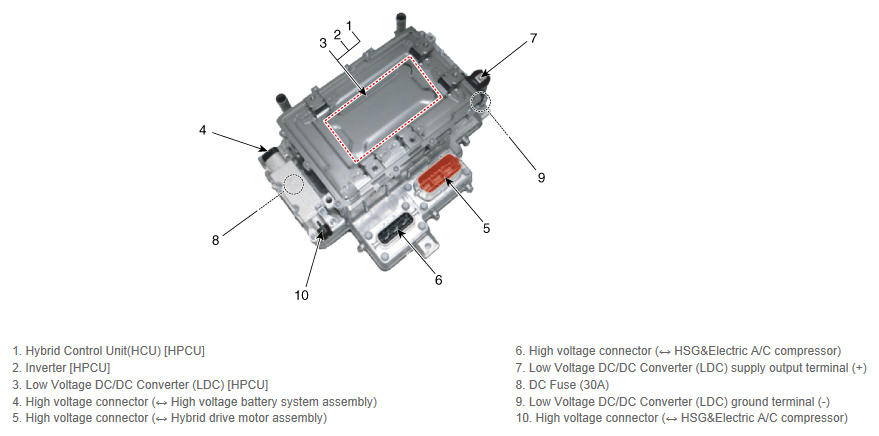 1
2
3
7
4
9
5
8
6
10

1. Hybrid Control Unit(HCU) [HPCU]
2. Inverter [HPCU]
3. Low Voltage DC/DC Converter (LDC) [HPCU]
4. High voltage connector (↔ High voltage battery system assembly)
5. High voltage connector (↔ Hybrid drive motor assembly)

6. High voltage connector (↔ HSG&Electric A/C compressor)
7. Low Voltage DC/DC Converter (LDC) supply output terminal (+)
8. DC Fuse (30A)
9. Low Voltage DC/DC Converter (LDC) ground terminal (-)
10. High voltage connector (↔ HSG&Electric A/C compressor)