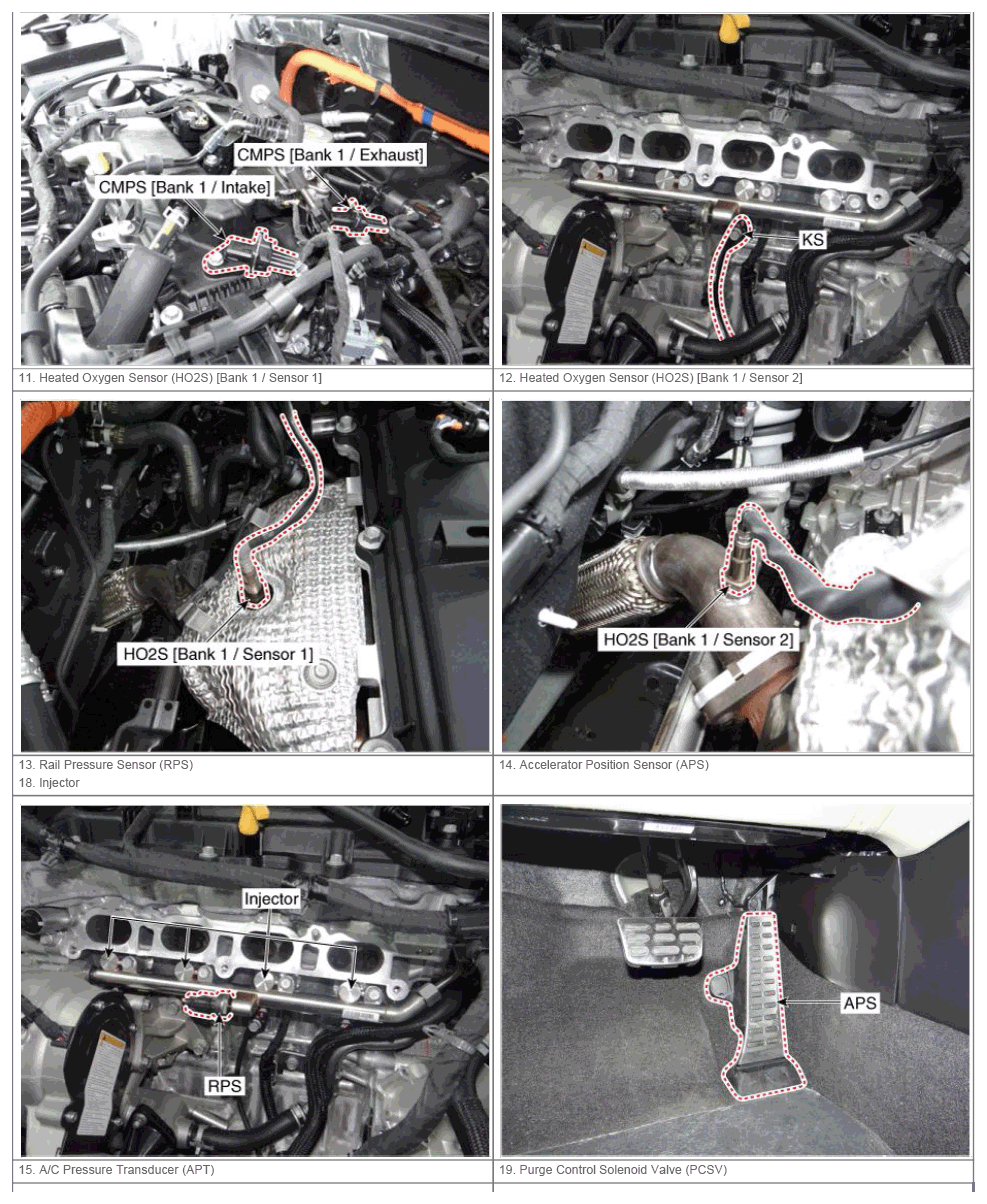 CMPS [Bank 1 / Exhaust]
CMPS [Bank 1 / Intake]

KS

11. Heated Oxygen Sensor (HO2S) [Bank 1 / Sensor 1]

12. Heated Oxygen Sensor (HO2S) [Bank 1 / Sensor 2]

HO2S [Bank 1 / Sensor 1]

HO2S [Bank 1 / Sensor 2]

13. Rail Pressure Sensor (RPS)
18. Injector

14. Accelerator Position Sensor (APS)

Injector
RPS

APS

15. A/C Pressure Transducer (APT)

19. Purge Control Solenoid Valve (PCSV)