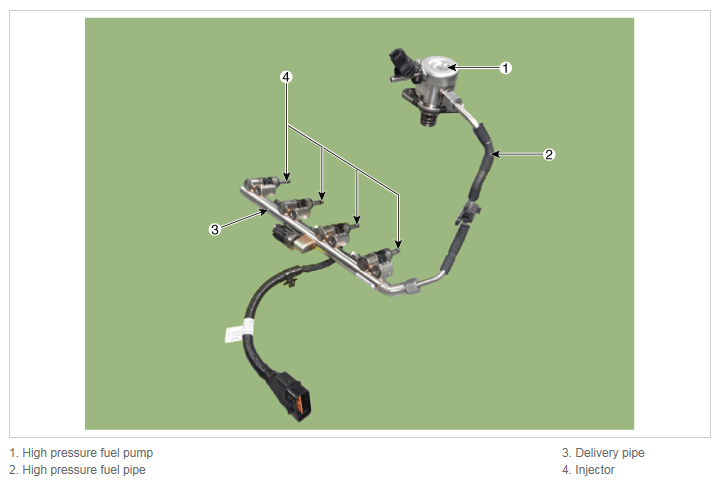 4

1

2

3

1. High pressure fuel pump
2. High pressure fuel pipe

3. Delivery pipe
4. Injector