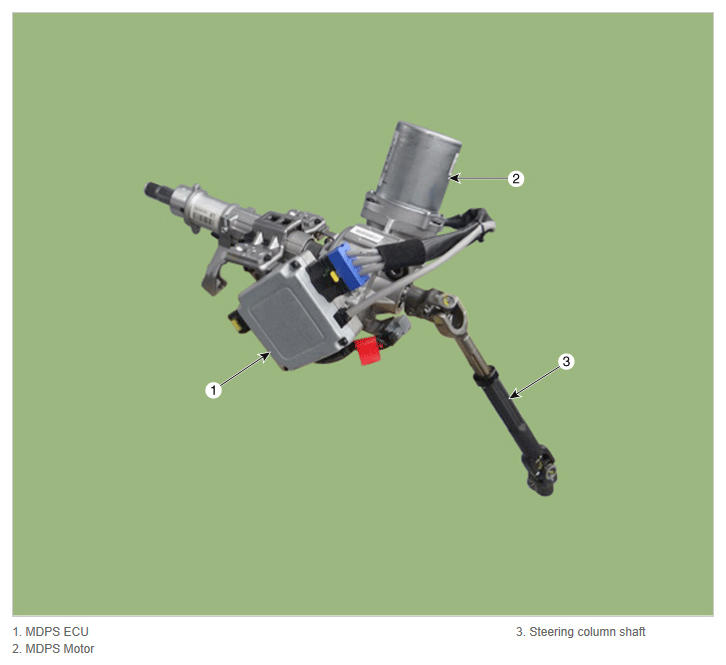 2

1

3

1. MDPS ECU
2. MDPS Motor

3. Steering column shaft