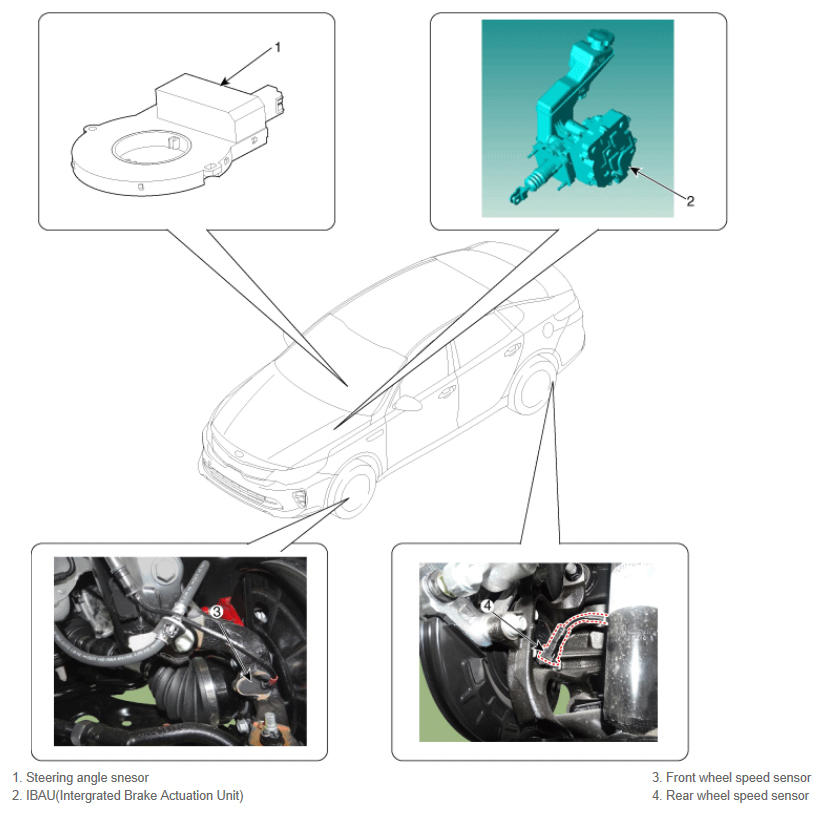 1

2

3

4

1. Steering angle snesor
2. IBAU(Intergrated Brake Actuation Unit)

3. Front wheel speed sensor
4. Rear wheel speed sensor