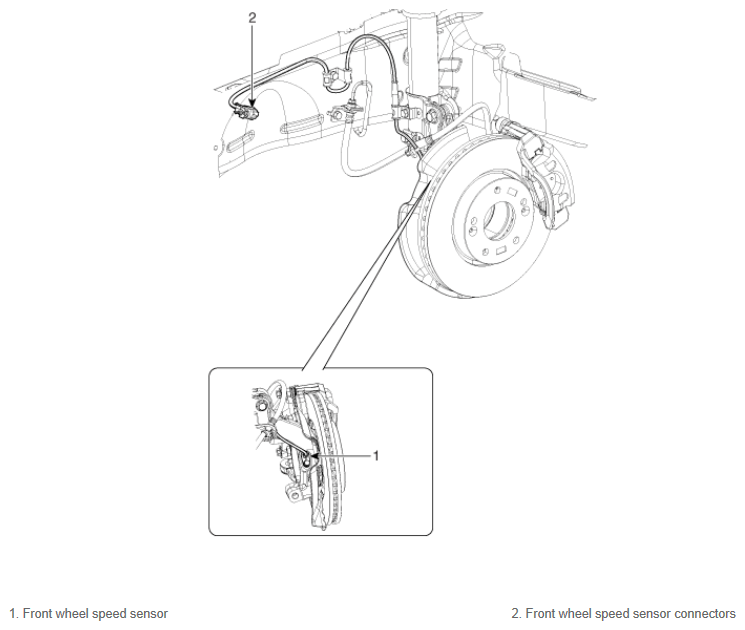 2

1

1. Front wheel speed sensor

2. Front wheel speed sensor connectors