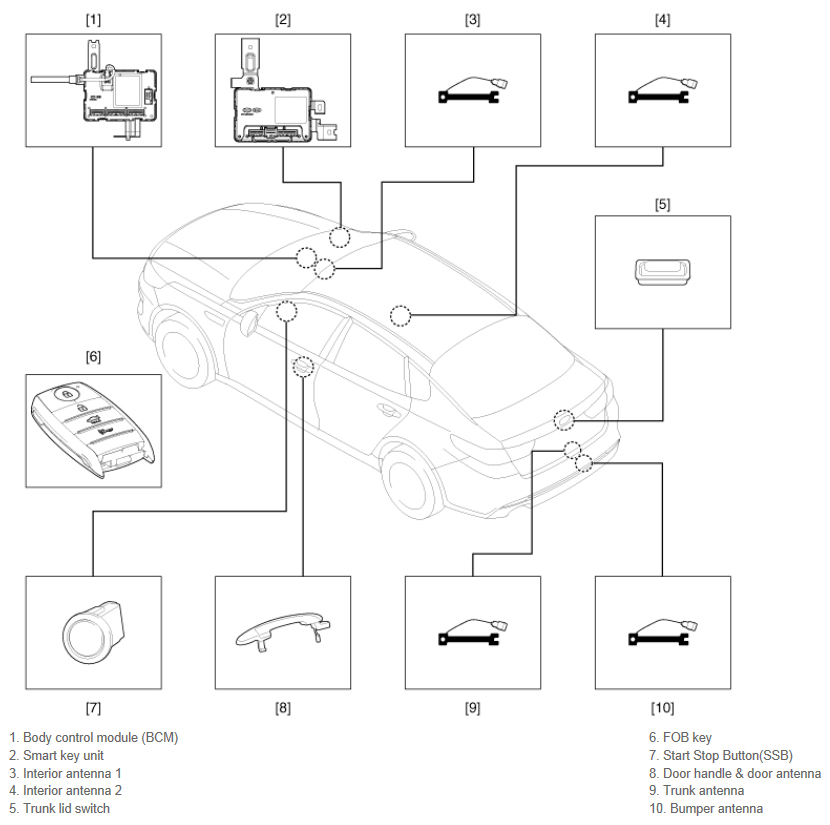 [1]
[2]
[3]
[4]
[5]
[6]
[7]
[8]
[9]
[10]

1. Body control module (BCM)
2. Smart key unit
3. Interior antenna 1
4. Interior antenna 2
5. Trunk lid switch

6. FOB key
7. Start Stop Button(SSB)
8. Door handle & door antenna
9. Trunk antenna
10. Bumper antenna