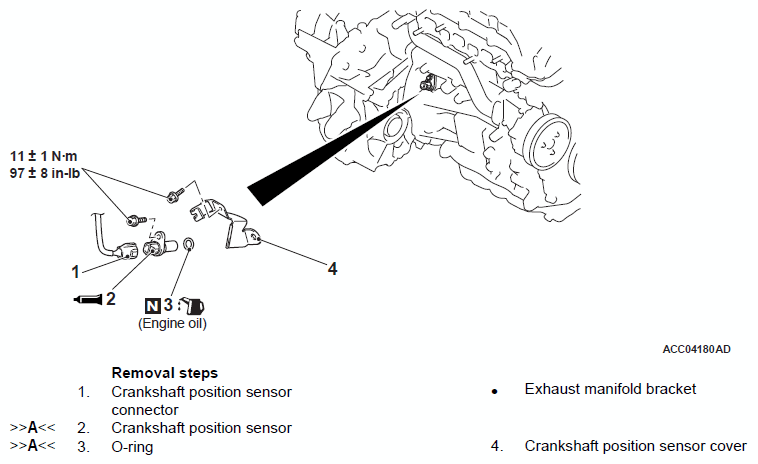 11 ± 1 N·m
97 ± 8 in-lb

1

2

N 3
(Engine oil)

4

ACC04180AD

Removal steps

1. Crankshaft position sensor connector

>>A<< 2. Crankshaft position sensor

>>A<< 3. O-ring

• Exhaust manifold bracket

4. Crankshaft position sensor cover