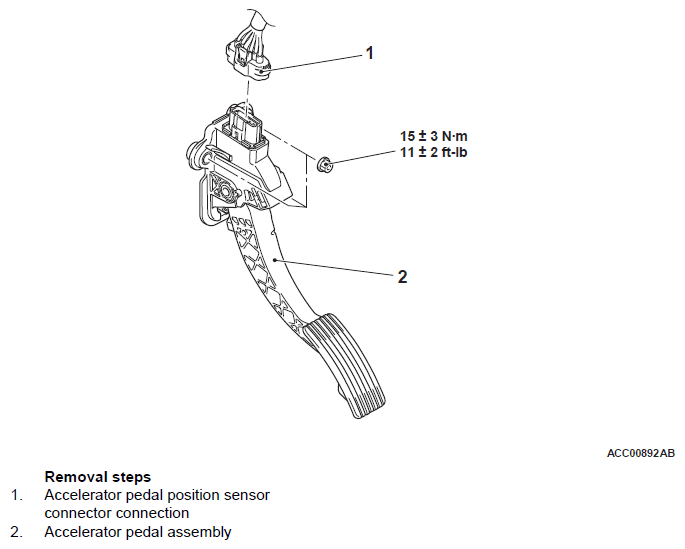 1

15 ± 3 N·m
11 ± 2 ft-lb

2

ACC00892AB

Removal steps
1. Accelerator pedal position sensor connector connection
2. Accelerator pedal assembly