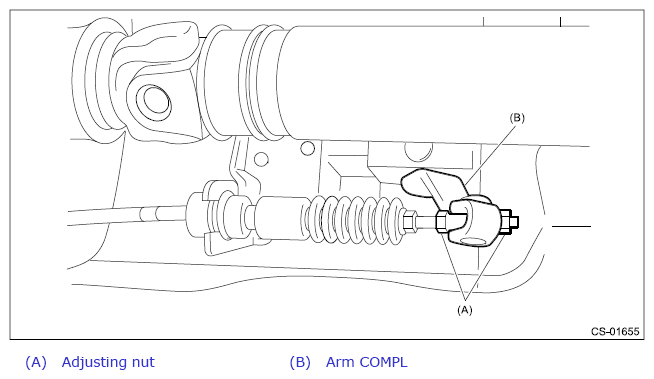 (B)

(A)

CS-01655

(A) Adjusting nut

(B) Arm COMPL