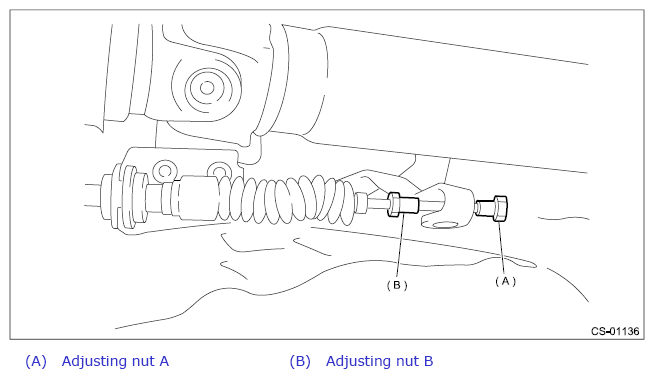 (B)

(A)

CS-01136

(A) Adjusting nut A

(B) Adjusting nut B