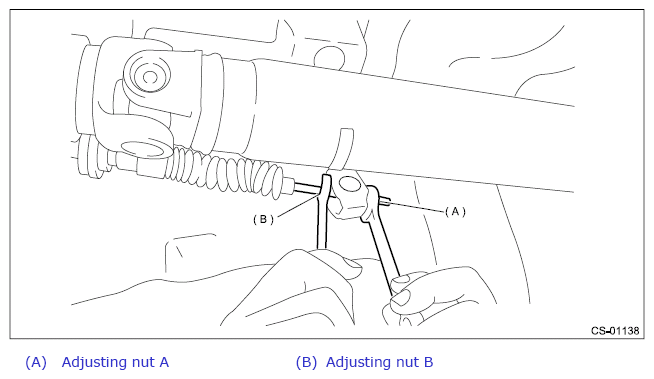 (B)

(A)

CS-01138

(A) Adjusting nut A

(B) Adjusting nut B