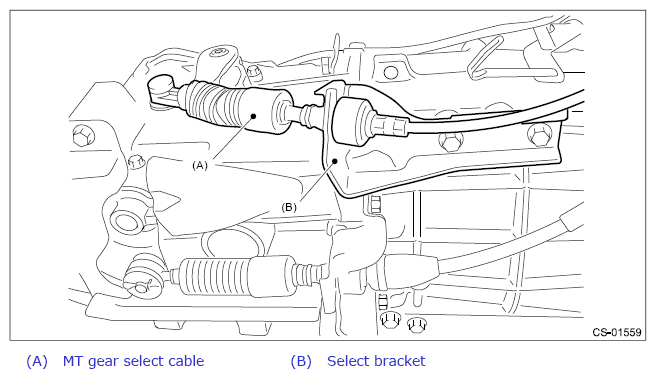 (A)

(B)

CS-01559

(A) MT gear select cable (B) Select bracket