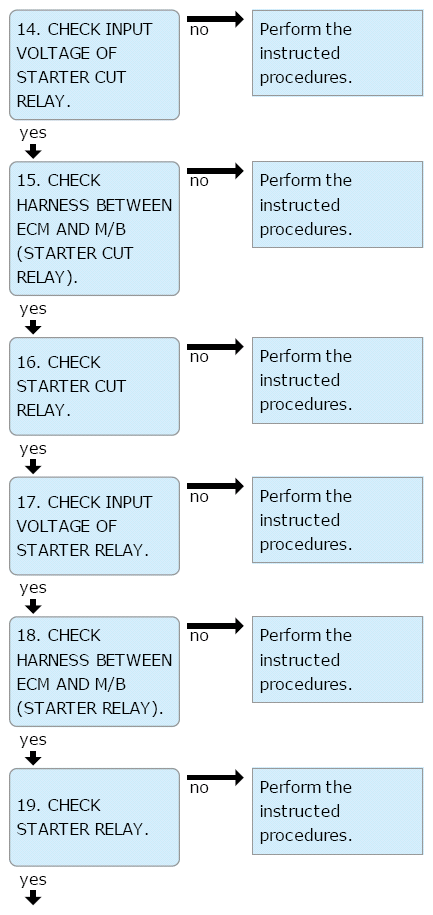 14. CHECK INPUT VOLTAGE OF STARTER CUT RELAY.

no

Perform the instructed procedures.

yes

15. CHECK HARNESS BETWEEN ECM AND M/B (STARTER CUT RELAY).

no

Perform the instructed procedures.

yes

16. CHECK STARTER CUT RELAY.

no

Perform the instructed procedures.

yes

17. CHECK INPUT VOLTAGE OF STARTER RELAY.

no

Perform the instructed procedures.

yes

18. CHECK HARNESS BETWEEN ECM AND M/B (STARTER RELAY).

no

Perform the instructed procedures.

yes

19. CHECK STARTER RELAY.

no

Perform the instructed procedures.

yes