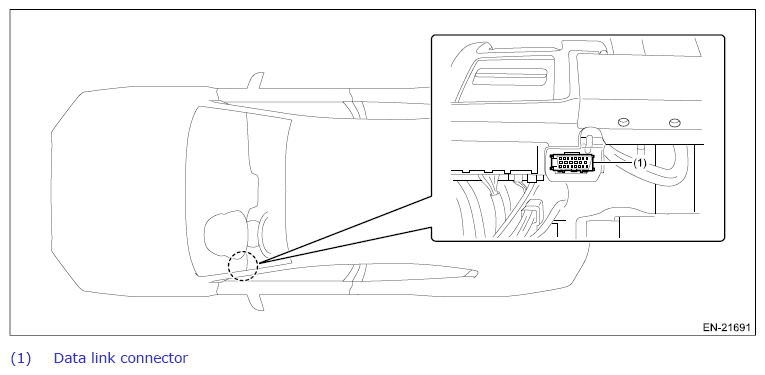 (1)

EN-21691

(1) Data link connector