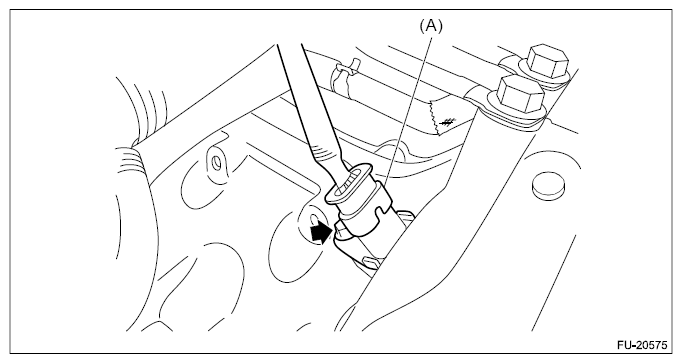 (A)

FU-20575