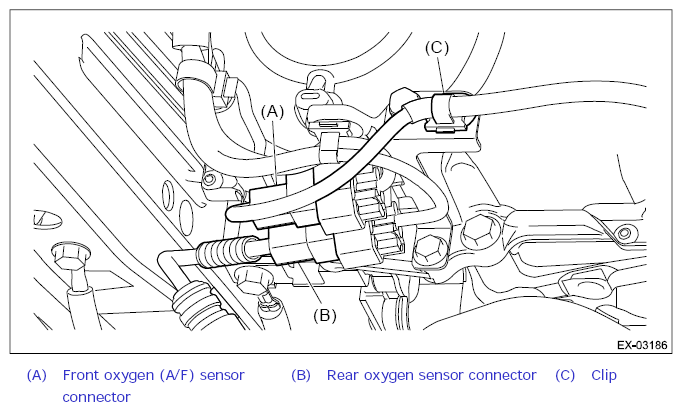 (C)

(A)

(B)

EX-03186

(A) Front oxygen (A/F) sensor connector

(B) Rear oxygen sensor connector

(C) Clip