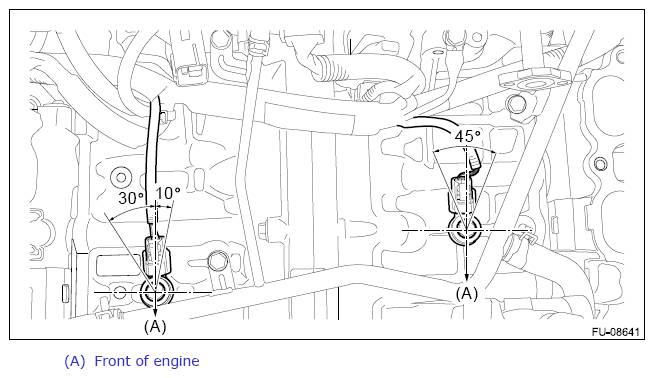 45°

30° 10°

(A)

(A)

FU-08641

(A) Front of engine