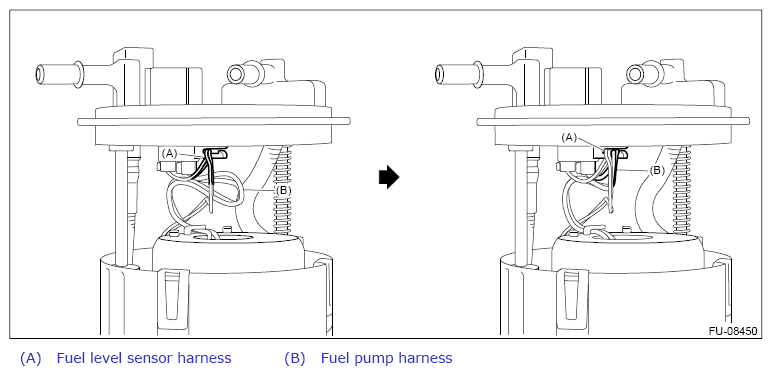 (A)
(B)
(A)
(B)
FU-08450

(A) Fuel level sensor harness (B) Fuel pump harness