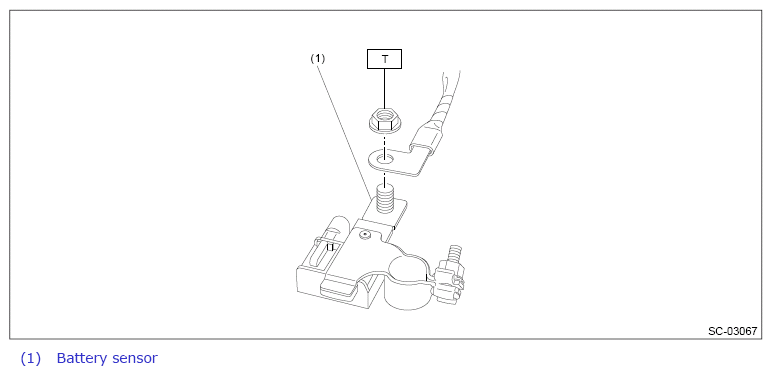 (1)

T

SC-03067

(1) Battery sensor