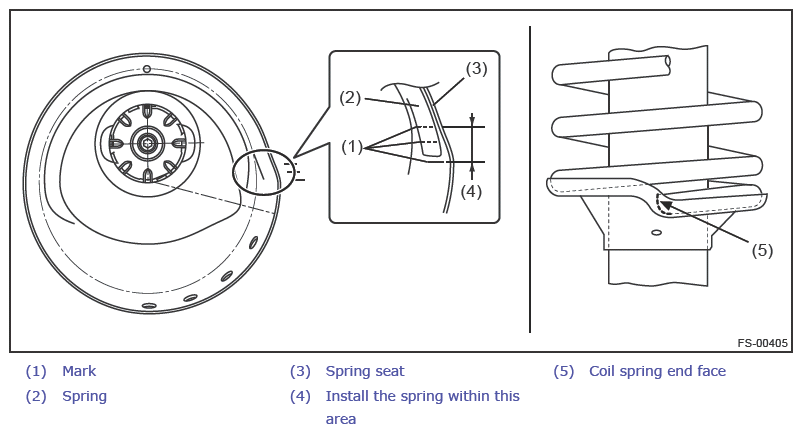 (3)
(2)
(1)
(4)
(5)
FS-00405

(1) Mark
(2) Spring
(3) Spring seat
(4) Install the spring within this area
(5) Coil spring end face