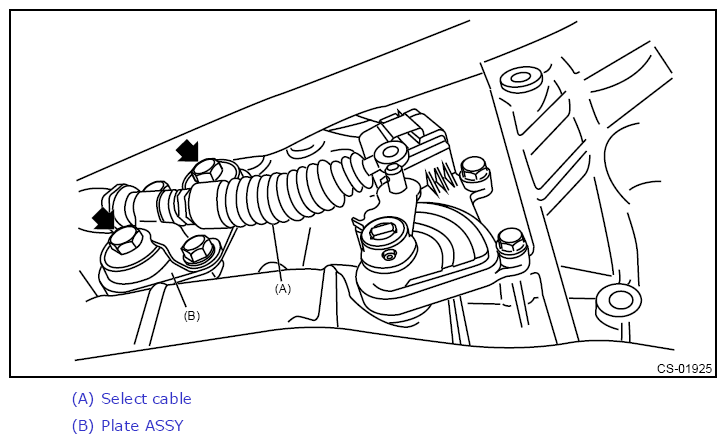 (A)

(B)

CS-01925

(A) Select cable

(B) Plate ASSY