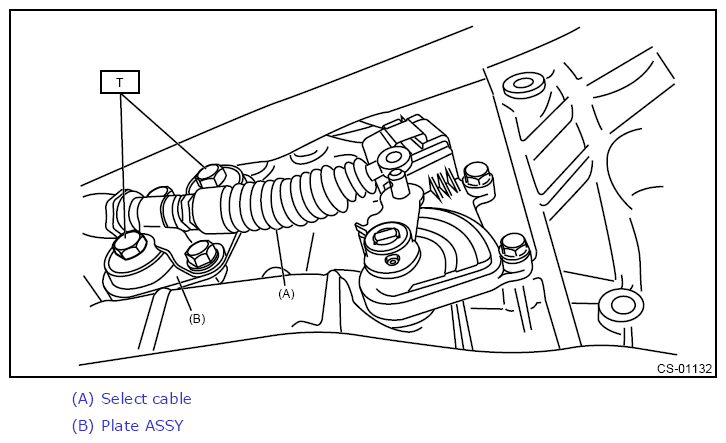 T

(A)

(B)

CS-01132

(A) Select cable

(B) Plate ASSY